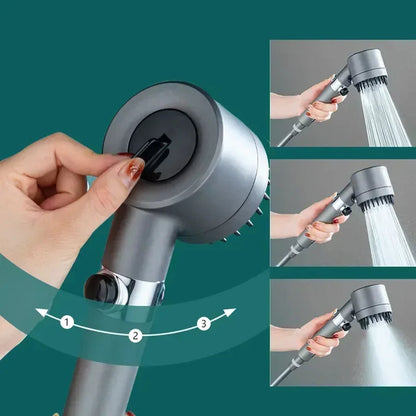 1
2
3